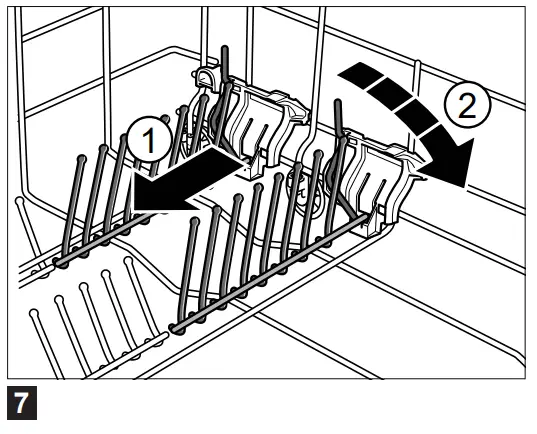 1
2
7