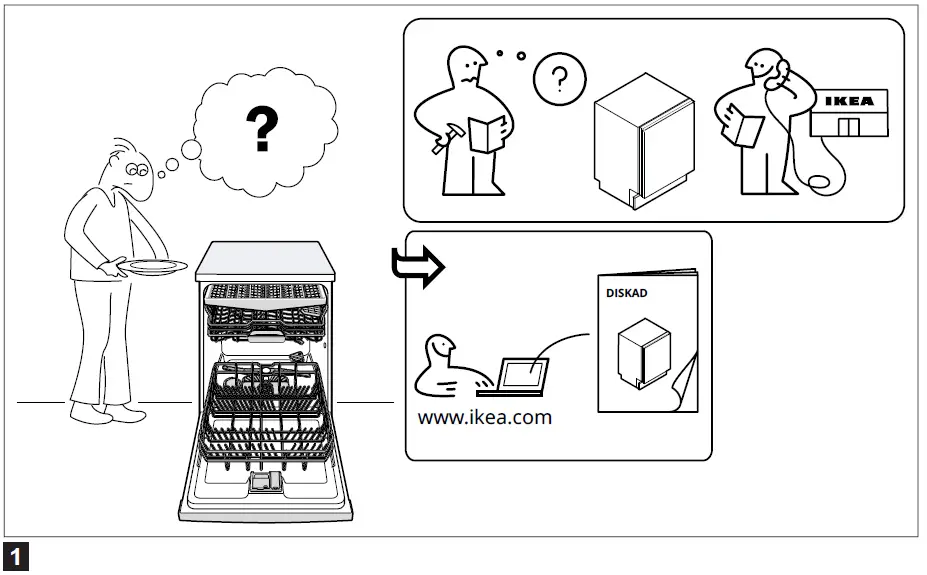 ?

?

IKEA

DISKAD

www.ikea.com

1