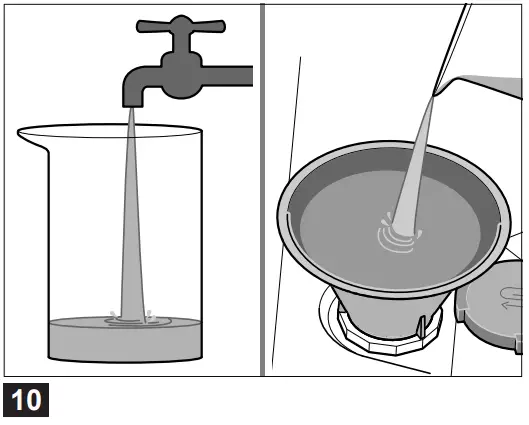 10