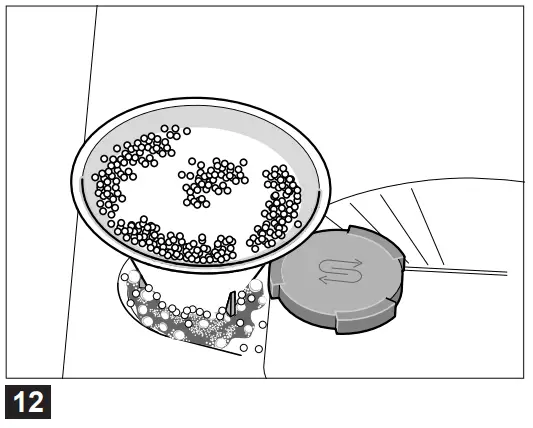 S

12