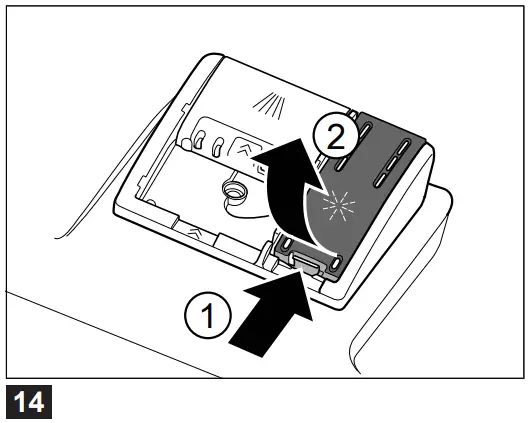 2
1
14