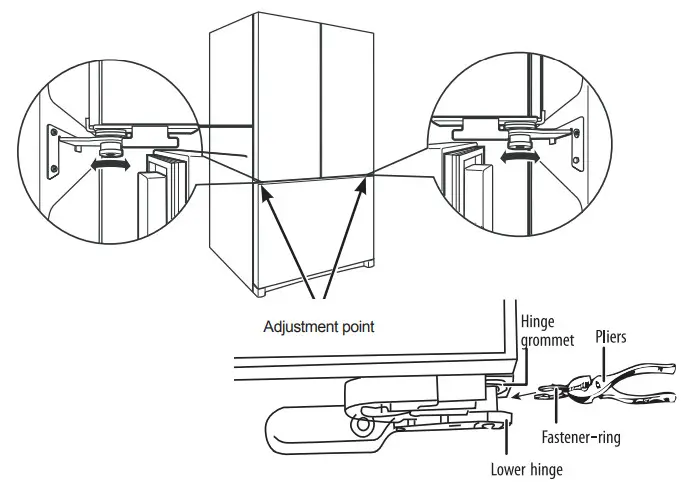 Adjustment point

Hinge grommet

Pliers

Fastener-ring

Lower hinge