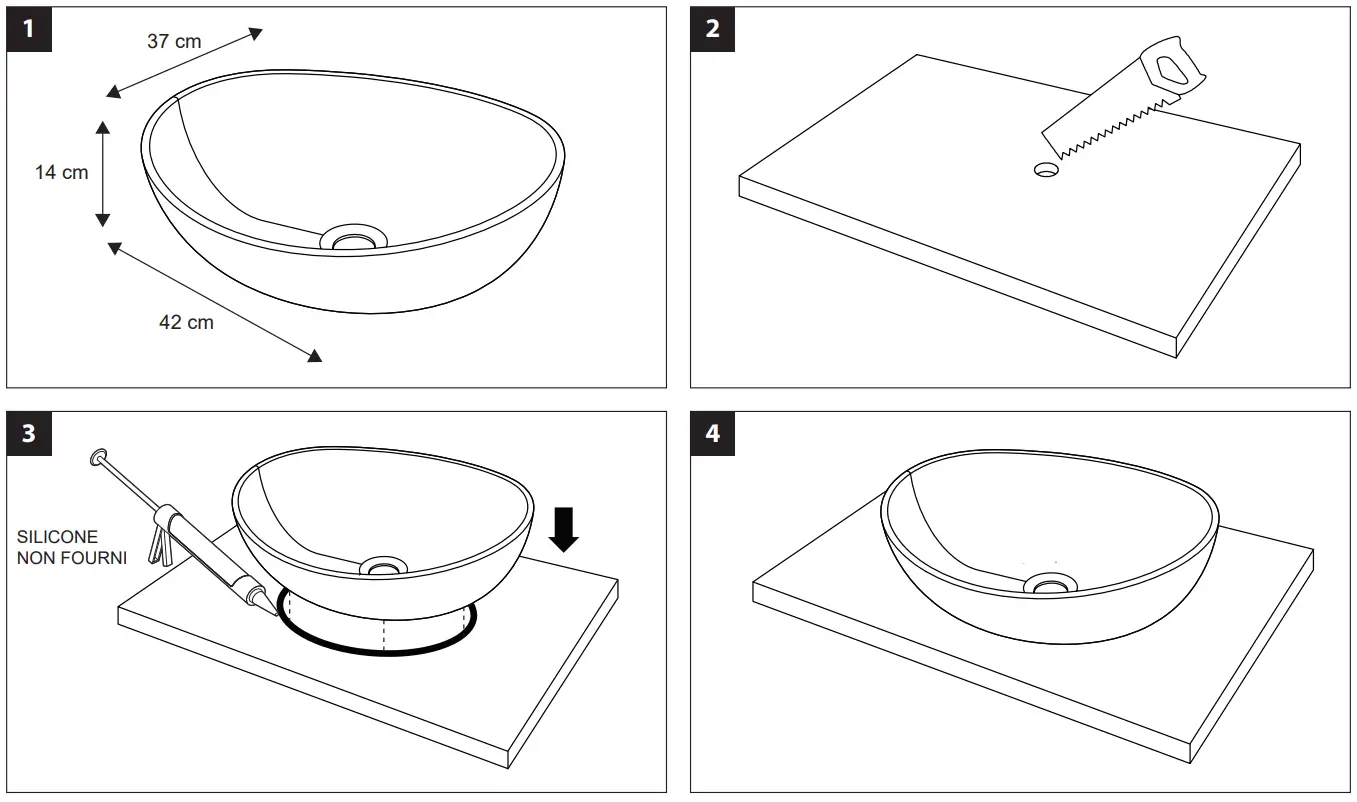 1

37 cm

14 cm

42 cm

2

3

SILICONE
NON FOURNI

4