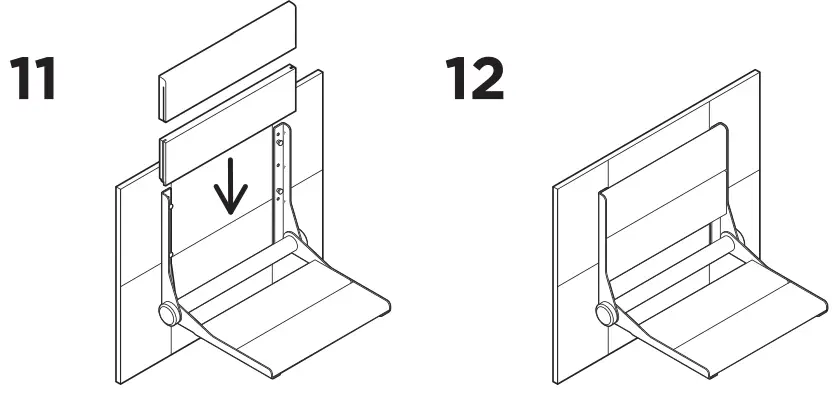 11

12