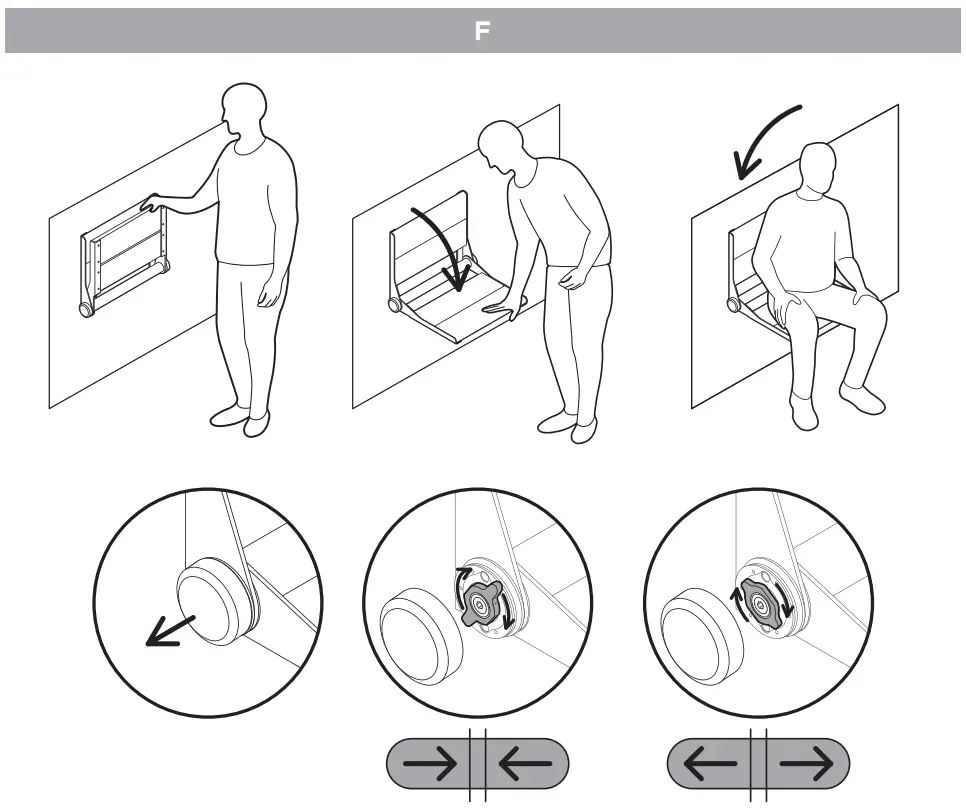 F