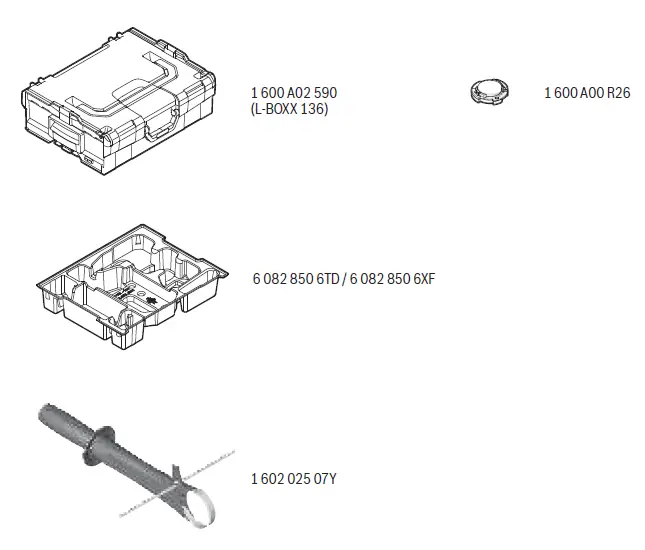 1 600 A02 590
(L-BOXX 136)

1 600 A00 R26

6 082 850 6TD / 6 082 850 6XF

1 602 025 07Y