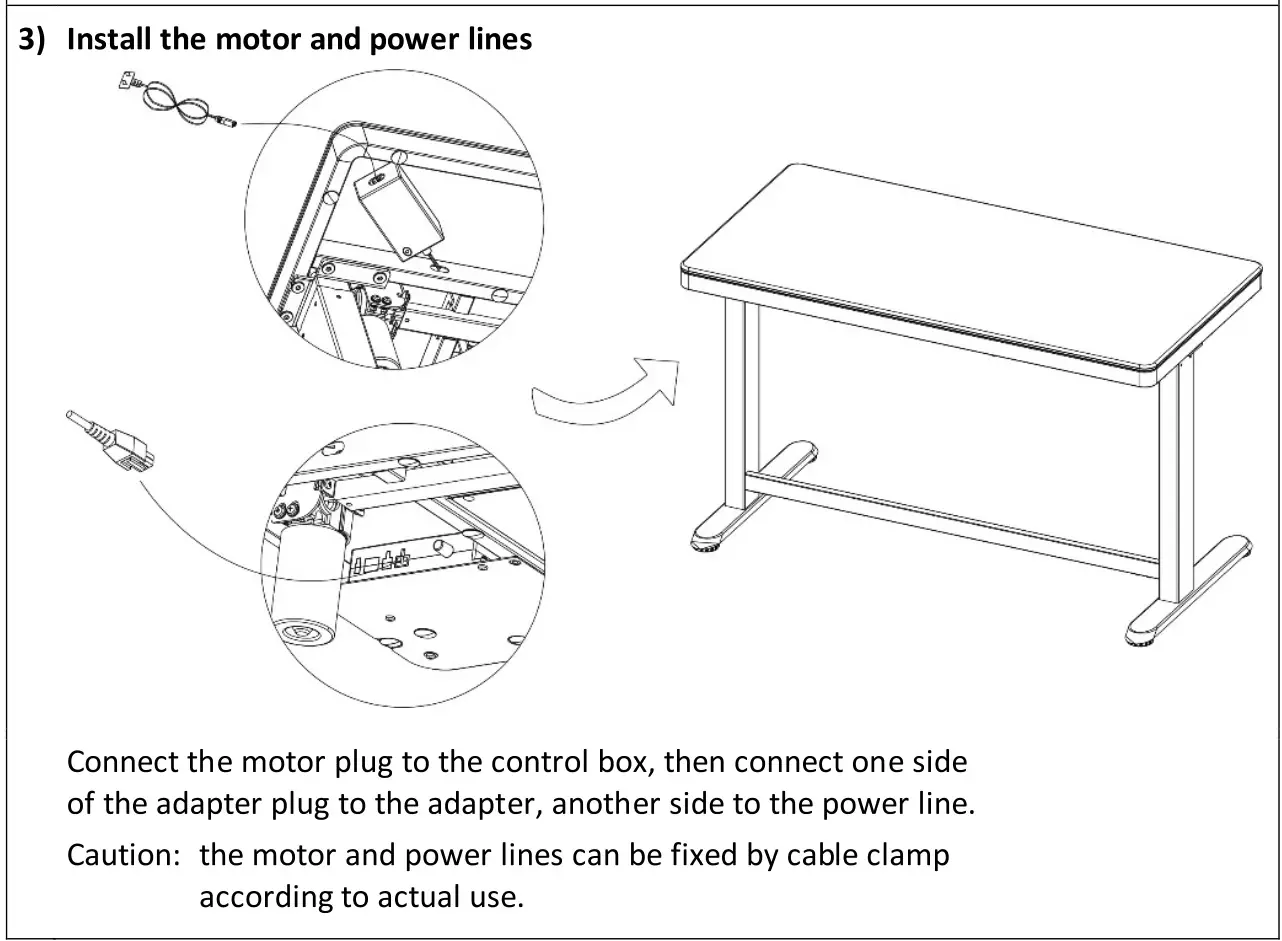 3) Install the motor and power lines

Connect the motor plug to the control box, then connect one side of the adapter plug to the adapter, another side to the power line.

Caution: the motor and power lines can be fixed by cable clamp according to actual use.