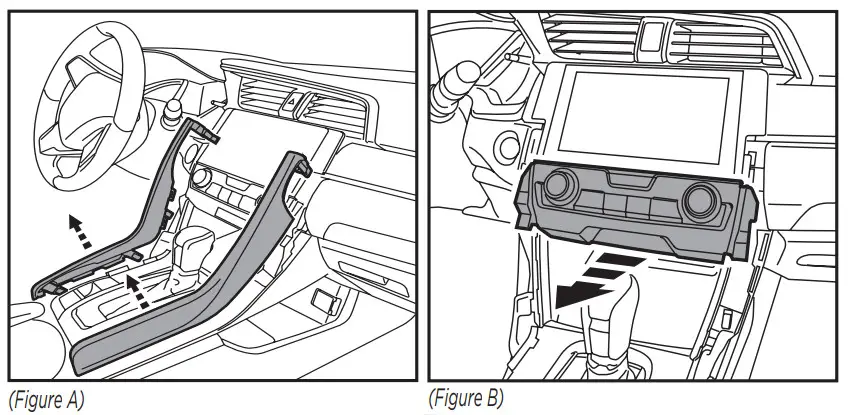 (Figure A)

(Figure B)