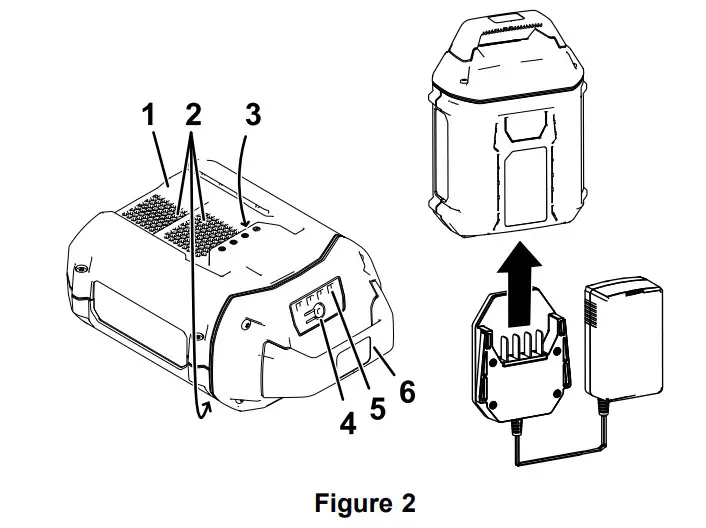 1
2
3
4
5
6

Figure 2