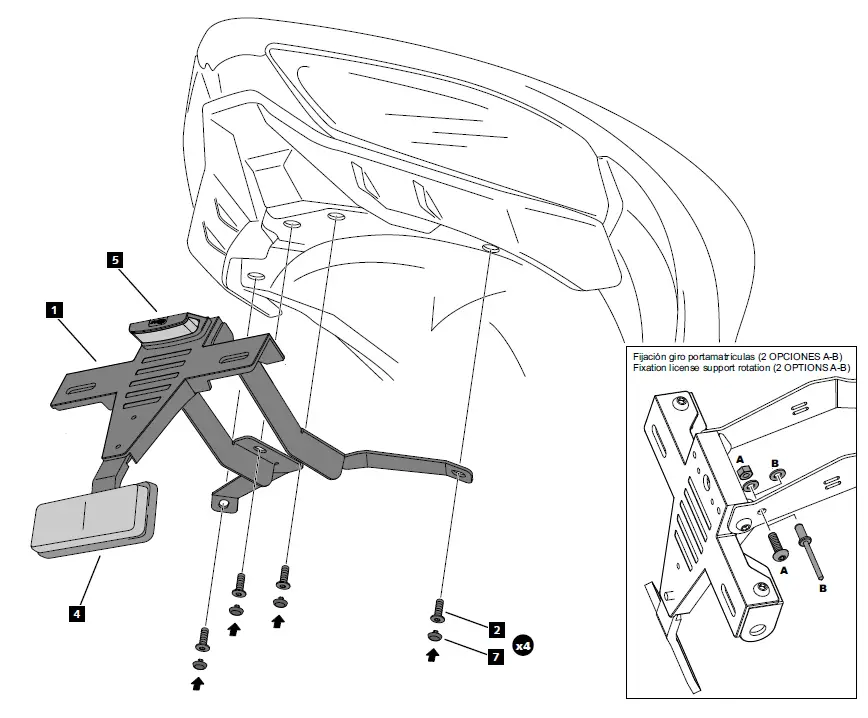 5

1

4

2

7

x4

Fijación giro portamatrículas (2 OPCIONES A-B)
Fixation license support rotation (2 OPTIONS A-B)

A

B

A

B