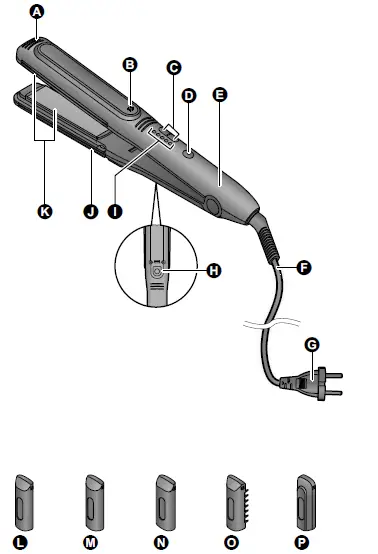 A
B
C
D
E
K
J
I
H
F
G
L
M
N
O
P