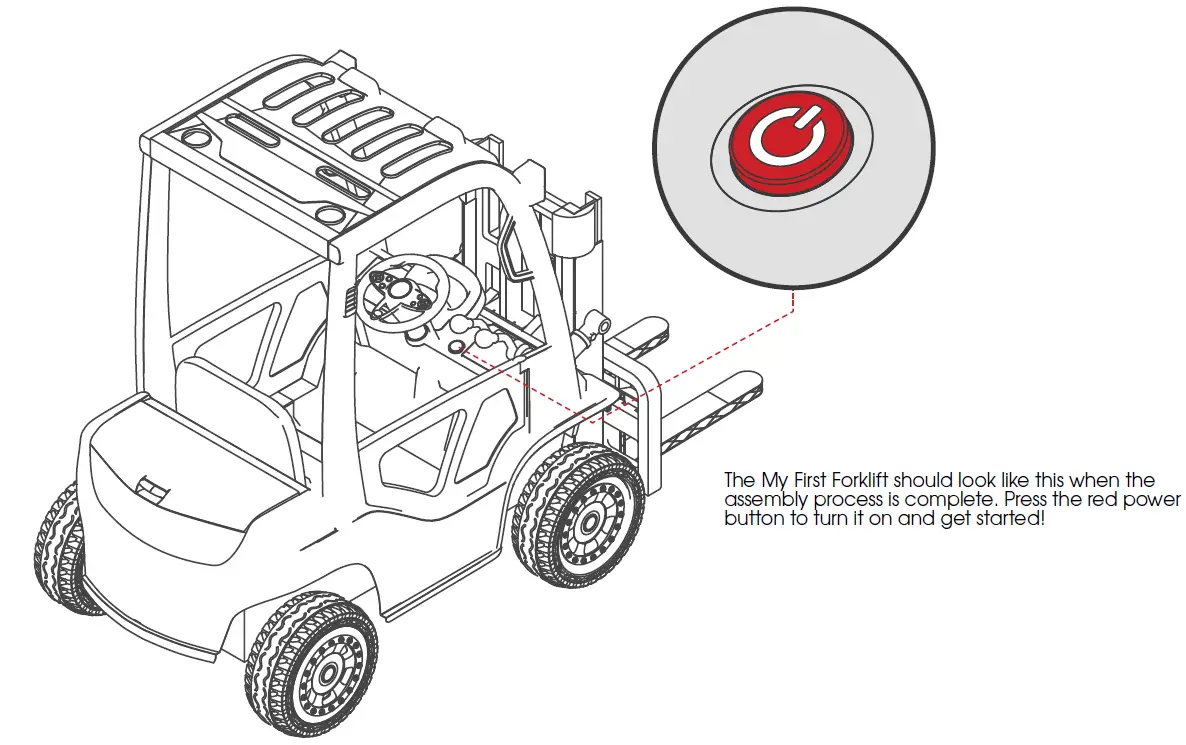 The My First Forklift should look like this when the assembly process is complete. Press the red power button to turn it on and get started!