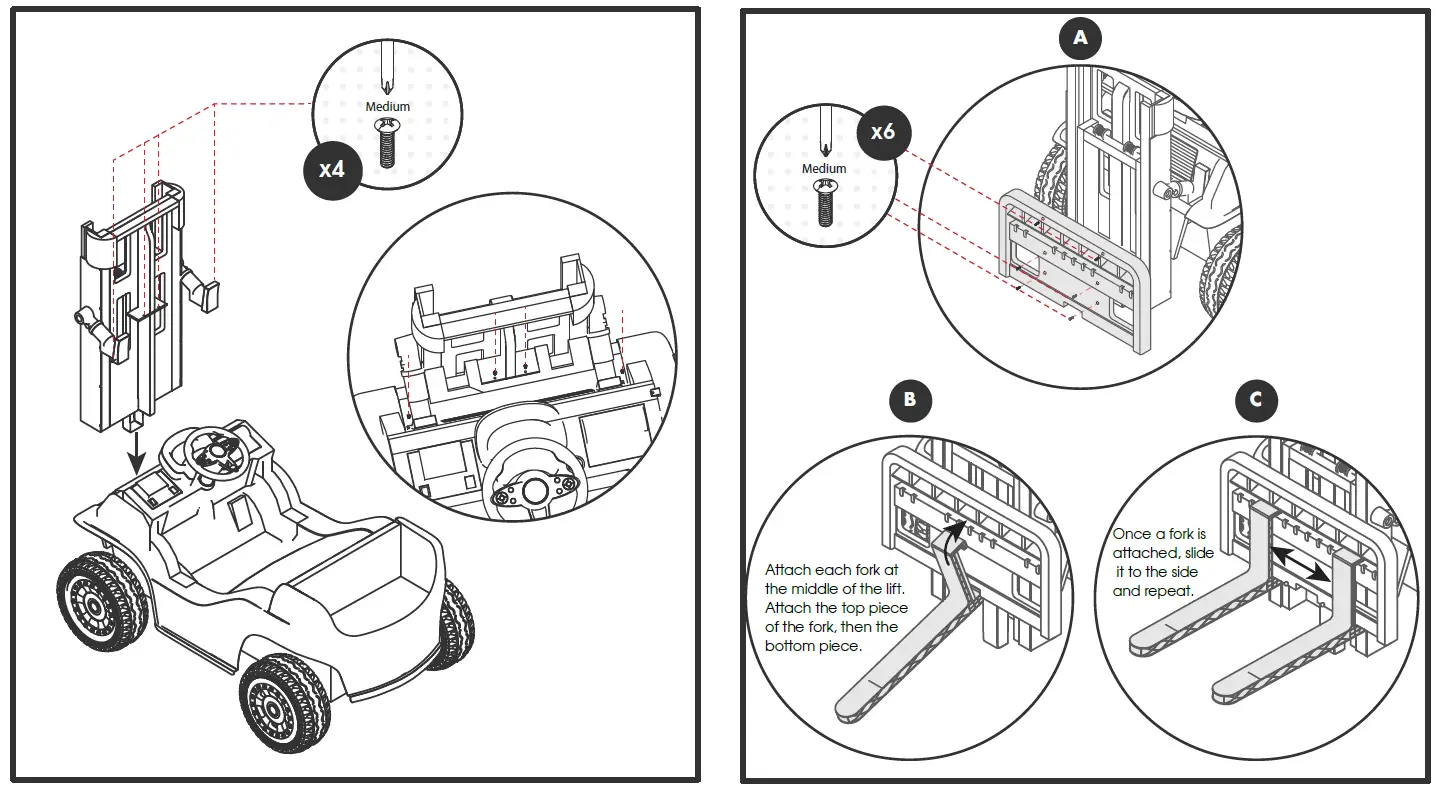 Medium

x4

A

x6

Medium

B

Attach each fork at the middle of the lift. Attach the top piece of the fork, then the bottom piece.

C

Once a fork is attached, slide it to the side and repeat.