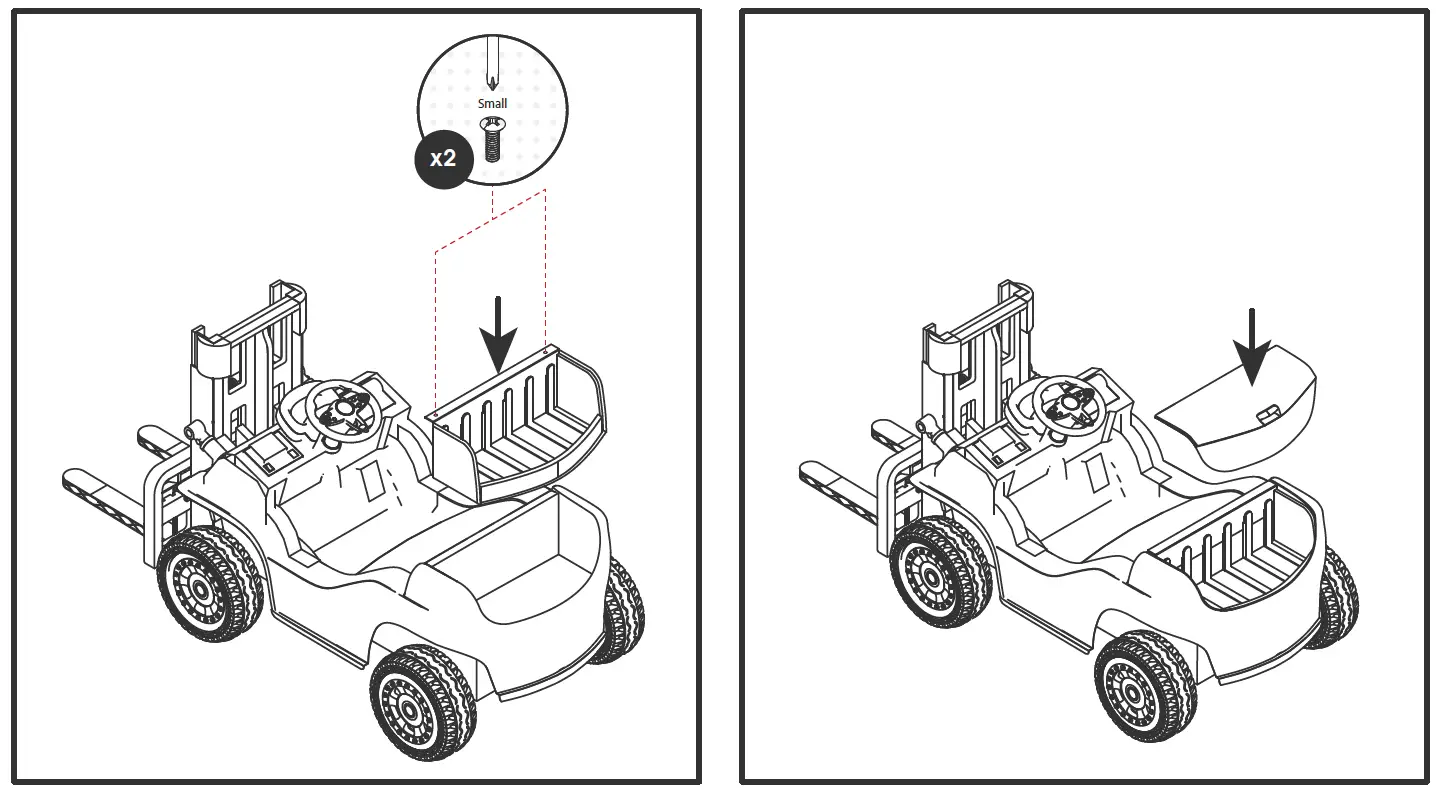 Small
x2