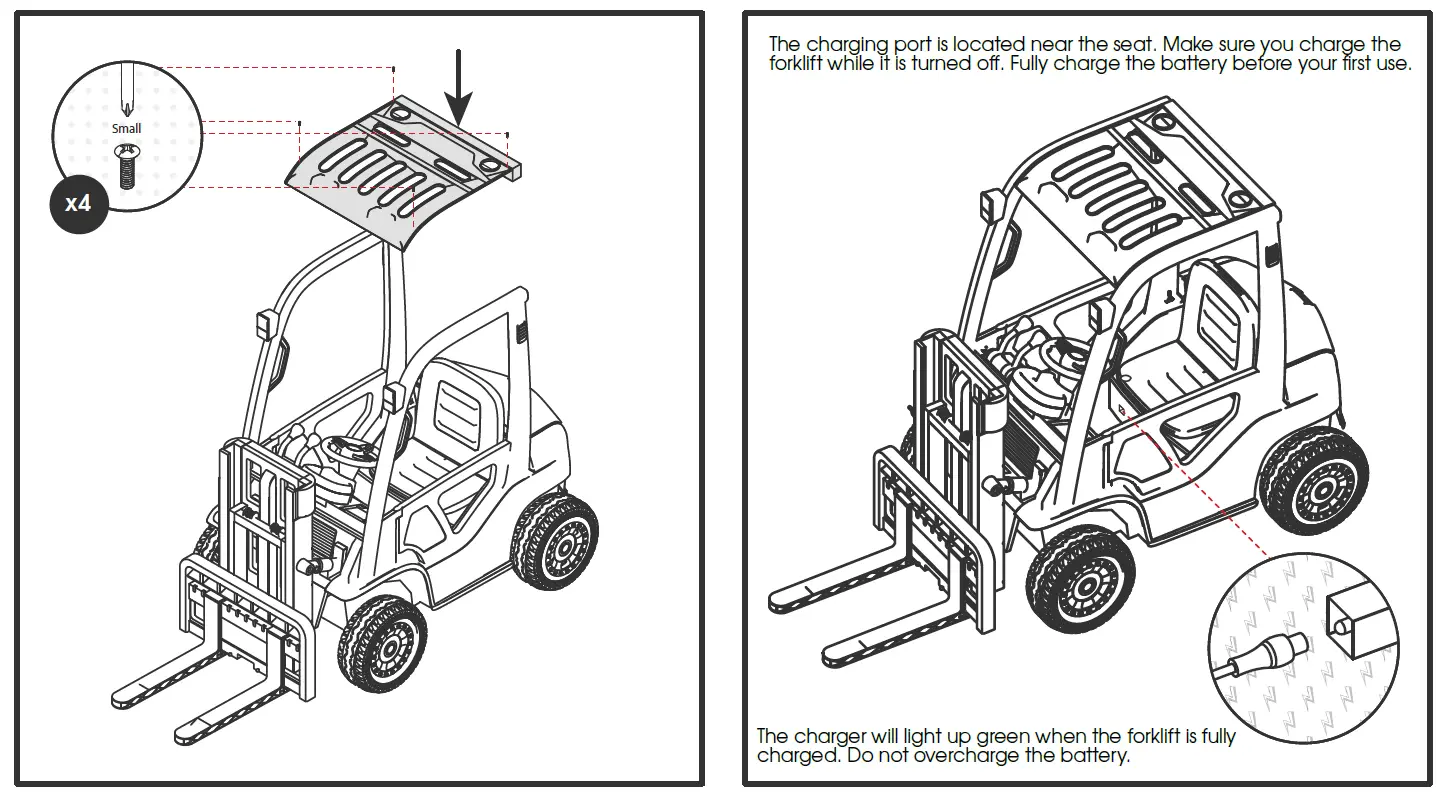 Small

x4

The charging port is located near the seat. Make sure you charge the forklift while it is turned off. Fully charge the battery before your first use.

The charger will light up green when the forklift is fully charged. Do not overcharge the battery.