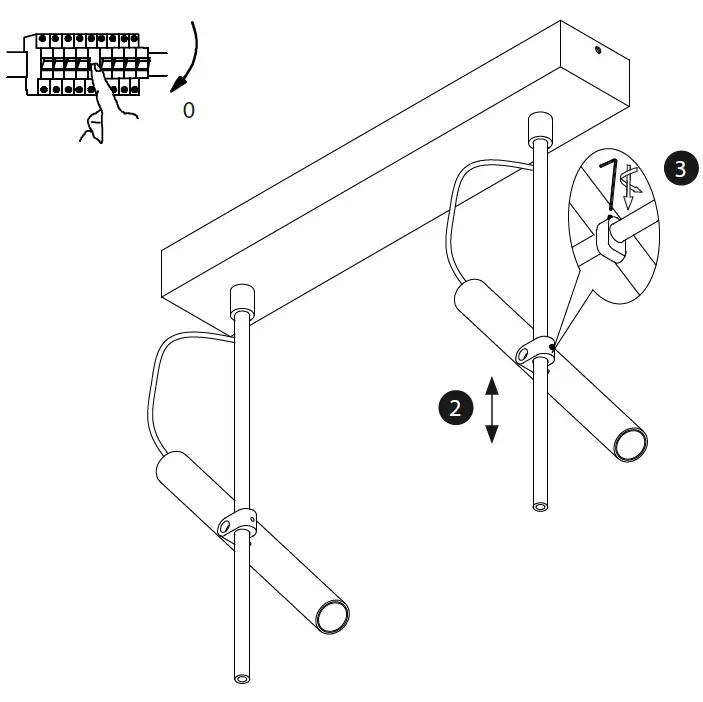 0

3

2