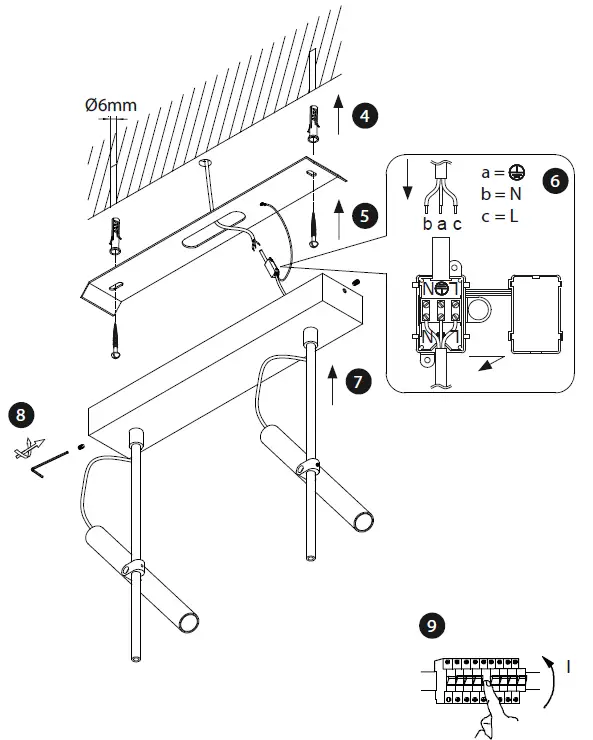 Ø6mm

4

5

6

a = ⏚
b = N
c = L

b a c

N ⏚ L

7

8

9

I