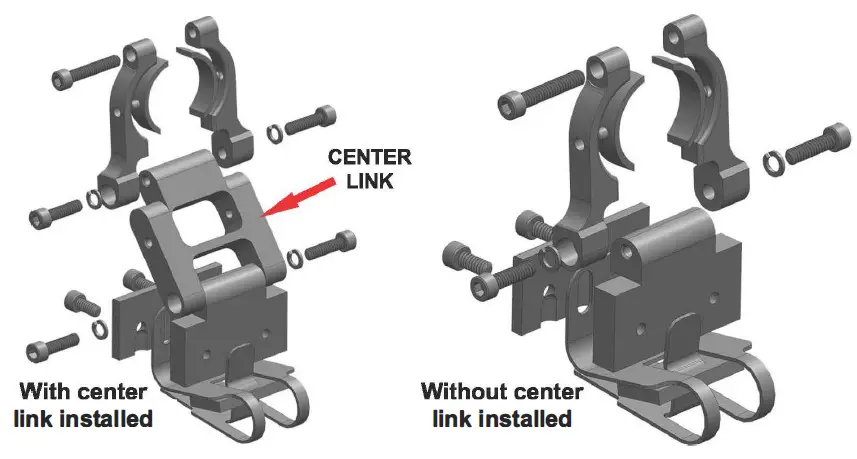 CENTER LINK

With center link installed

Without center link installed