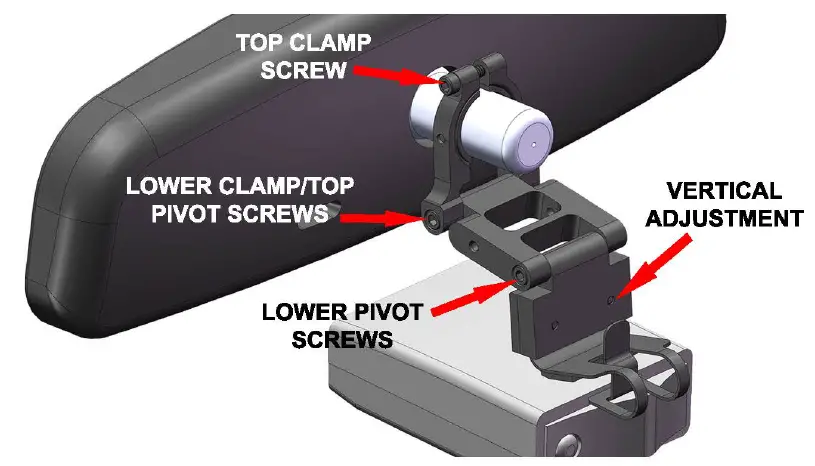 TOP CLAMP SCREW

LOWER CLAMP/TOP PIVOT SCREWS

VERTICAL ADJUSTMENT

LOWER PIVOT SCREWS