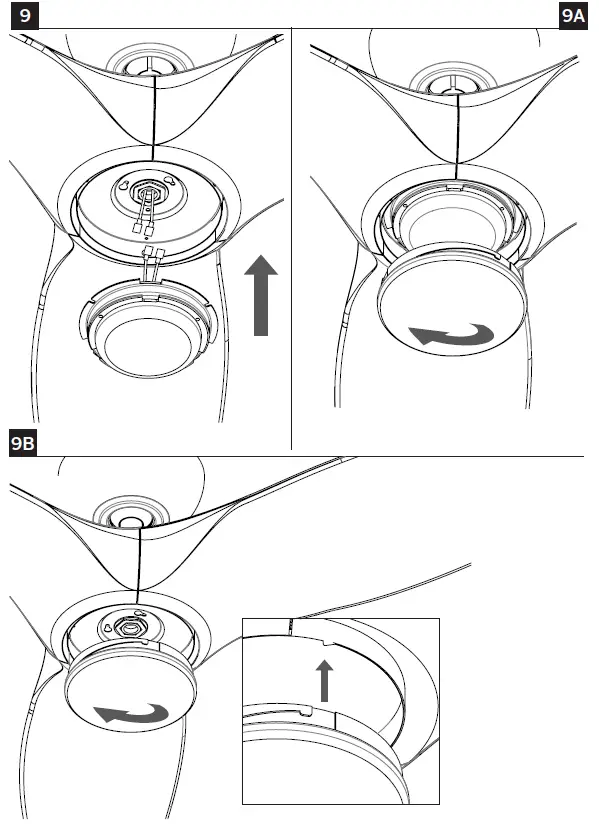 9

9A

9B