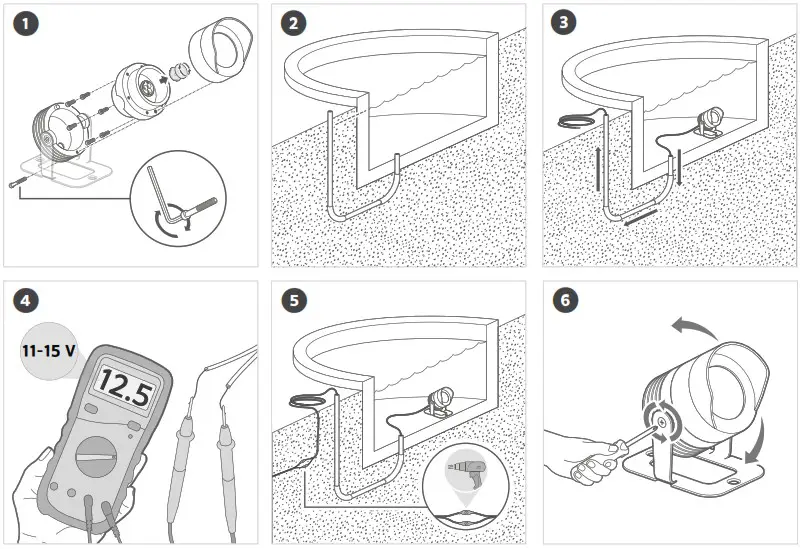 1

2

3

4

11-15 V

12.5

5

6