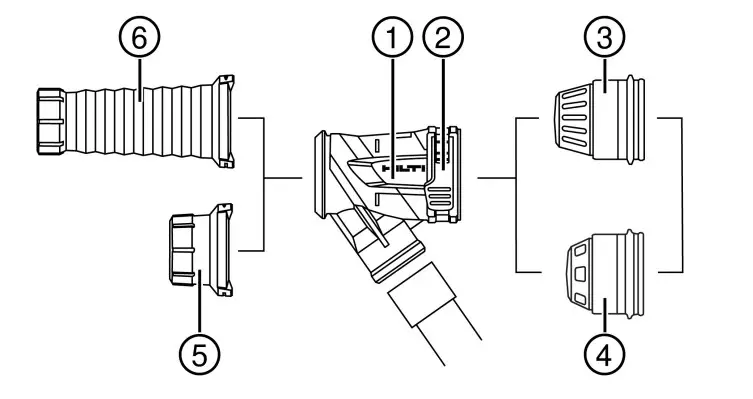 6
1
2
3
HILTI
5
4