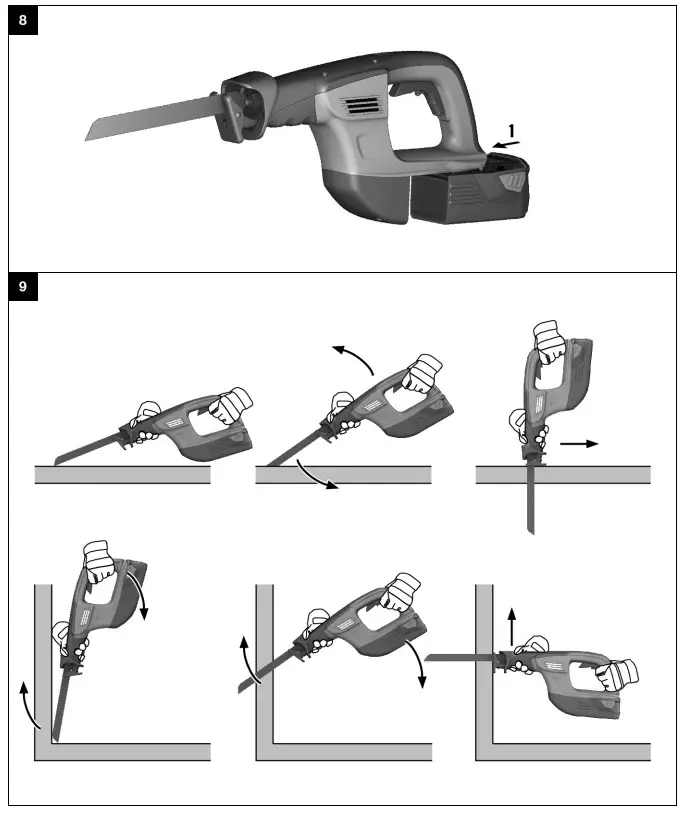 8

1

9