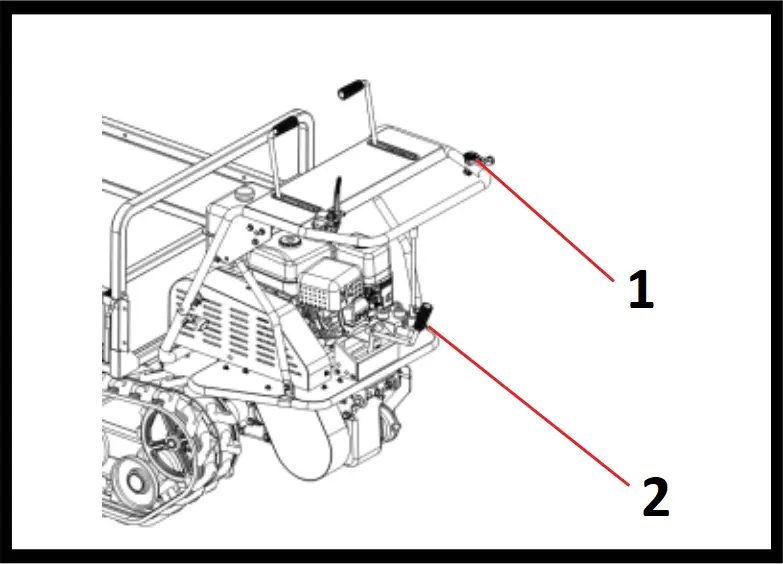 1

2