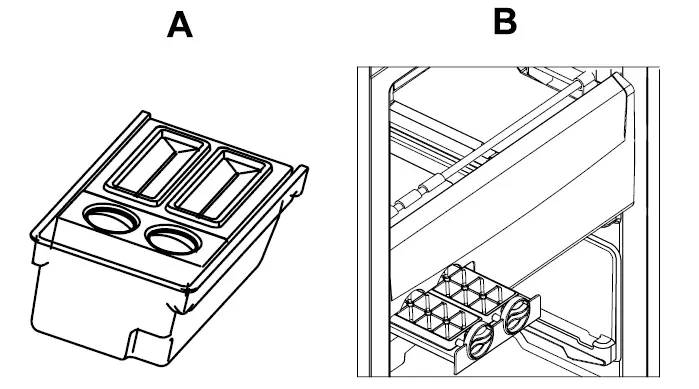 A

B