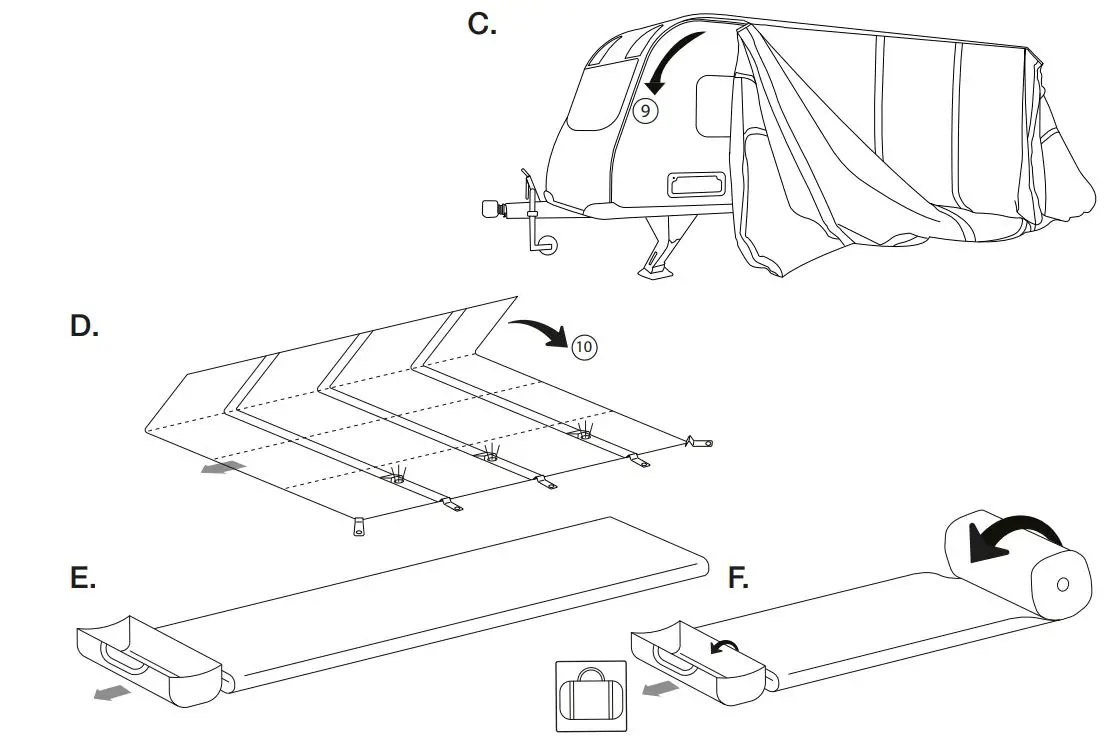 C.

9

D.

10

E.

F.