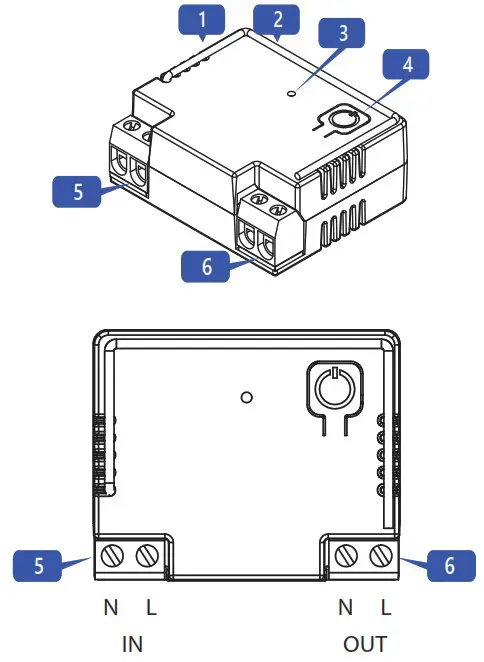 1
2
3
4
5
6

5
6
N L
IN
N L
OUT