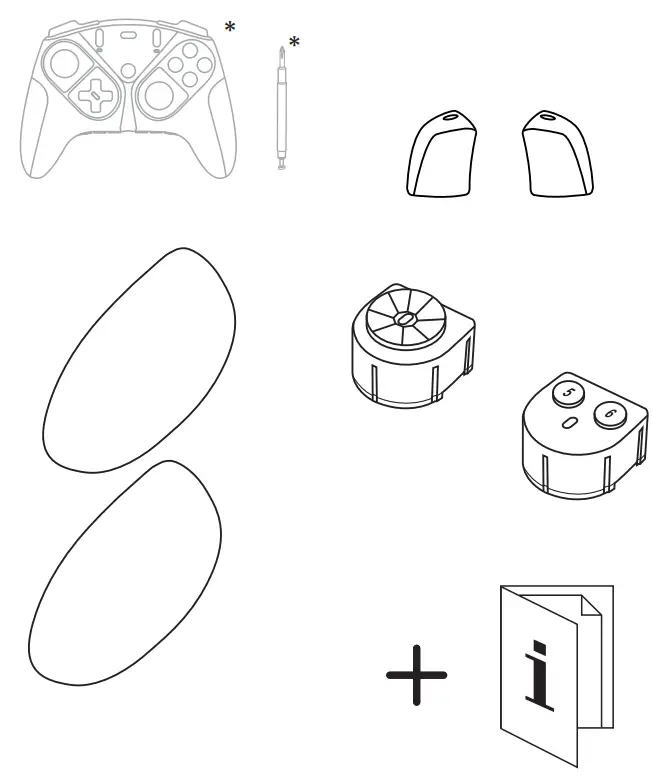 *
*
5
6
+
i