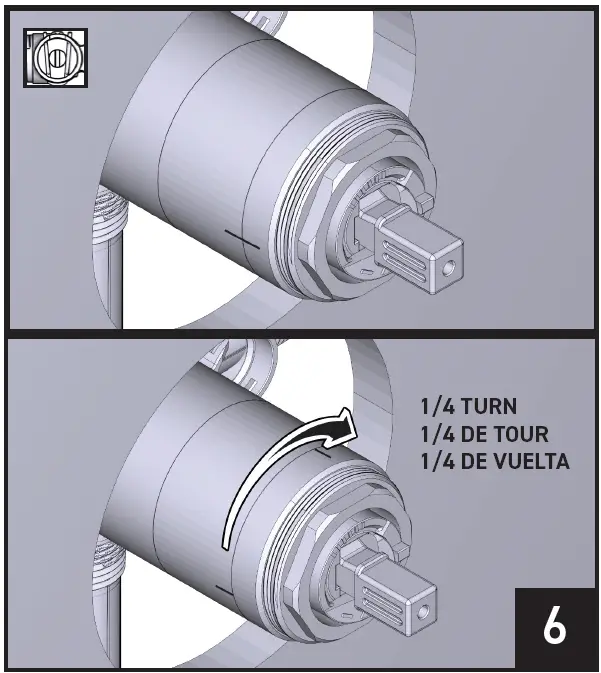 1/4 TURN
1/4 DE TOUR
1/4 DE VUELTA

6