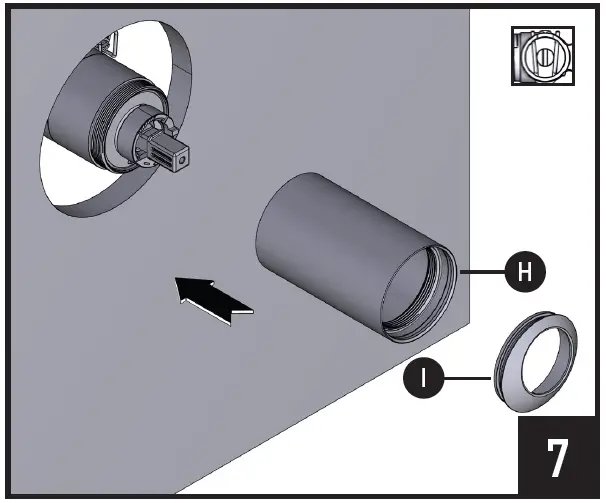 H
I
7