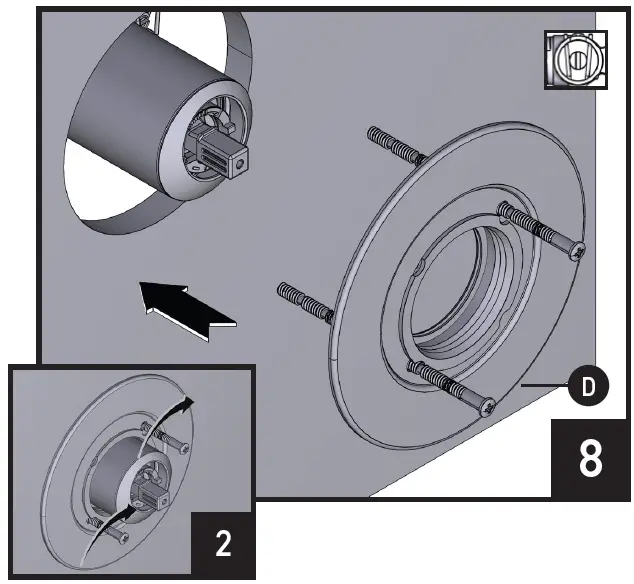 D

8

2