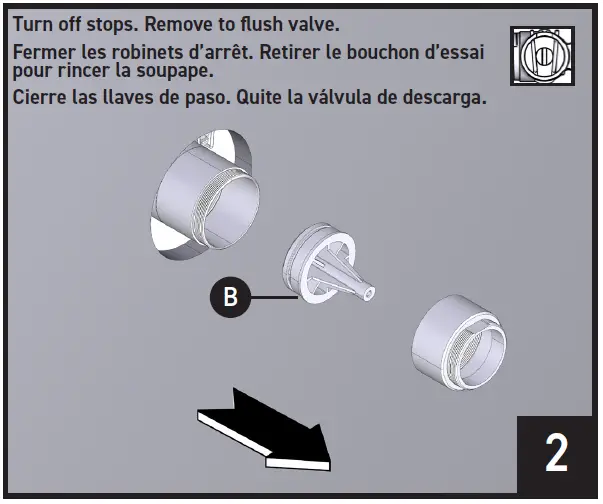 Turn off stops. Remove to flush valve.

Fermer les robinets d'arrêt. Retirer le bouchon d'essai pour rincer la soupape.

Cierre las llaves de paso. Quite la válvula de descarga.

B

2