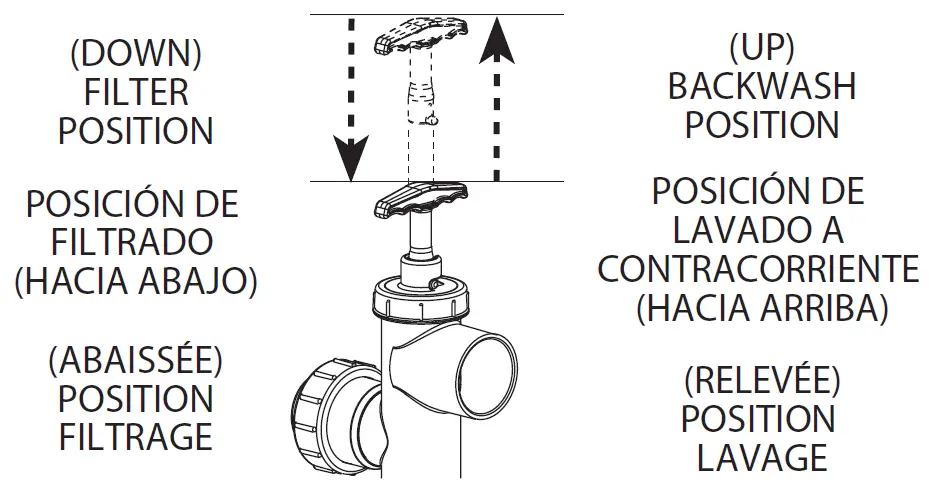 (DOWN)
FILTER
POSITION

POSICIÓN DE
FILTRADO
(HACIA ABAJO)

(ABAISSÉE)
POSITION
FILTRAGE

(UP)
BACKWASH
POSITION

POSICIÓN DE
LAVADO A
CONTRACORRIENTE
(HACIA ARRIBA)

(RELEVÉE)
POSITION
LAVAGE