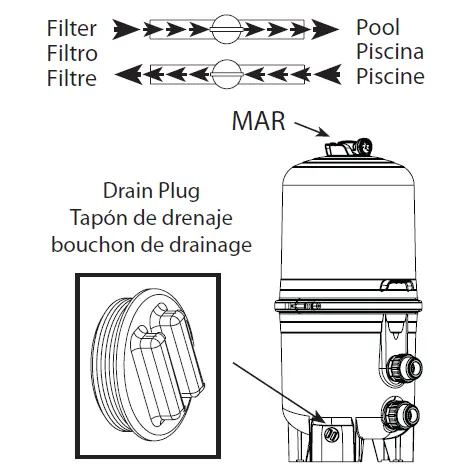 Filter
Filtro
Filtre

Pool
Piscina
Piscine

MAR

Drain Plug
Tapón de drenaje
bouchon de drainage