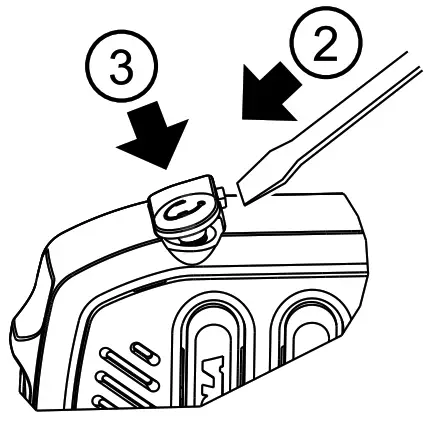 3

2