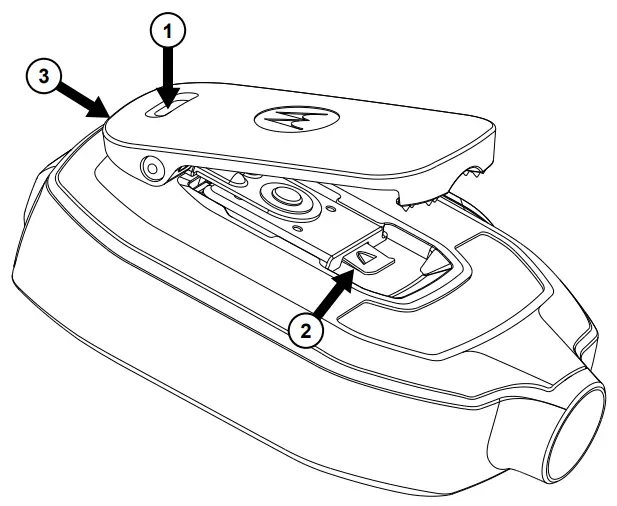 1
3
2