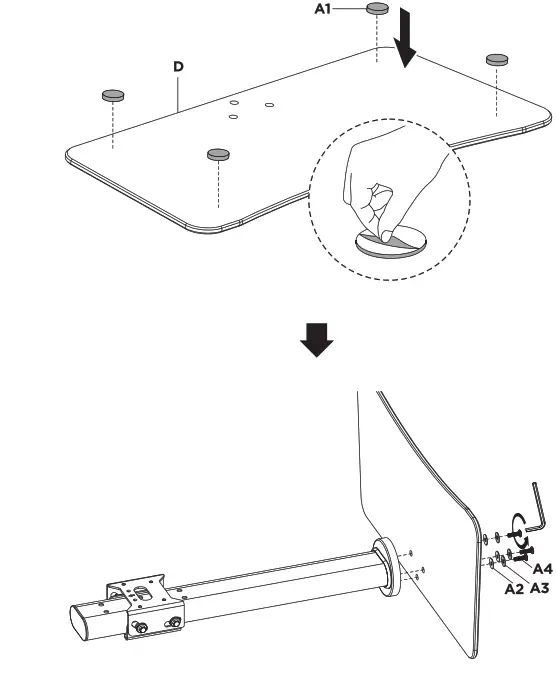 A1
D
A4
A2 A3