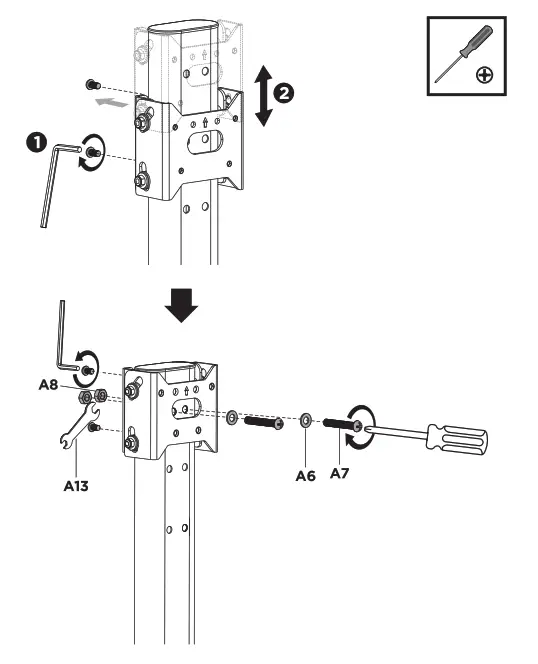 1
2
A8
A13
A6
A7