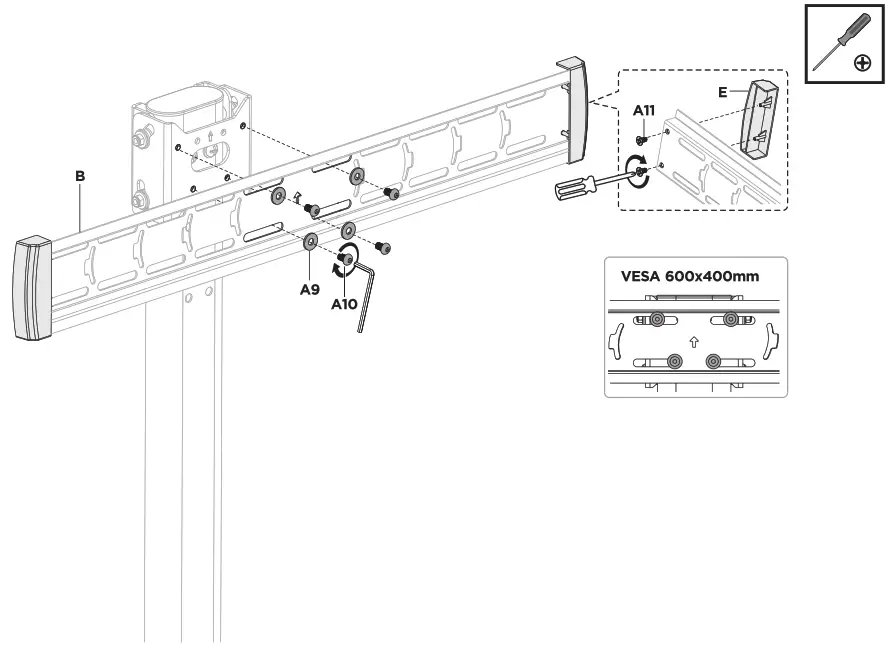 B

A9

A10

A11

E

VESA 600x400mm