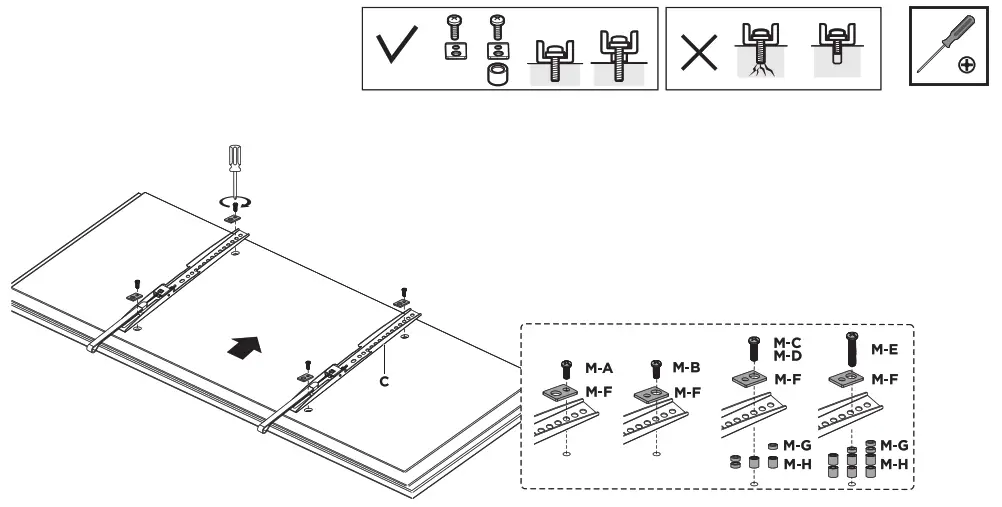 C

M-A
M-F

M-B
M-F

M-C
M-D
M-F
M-G
M-H

M-E
M-F
M-G
M-H