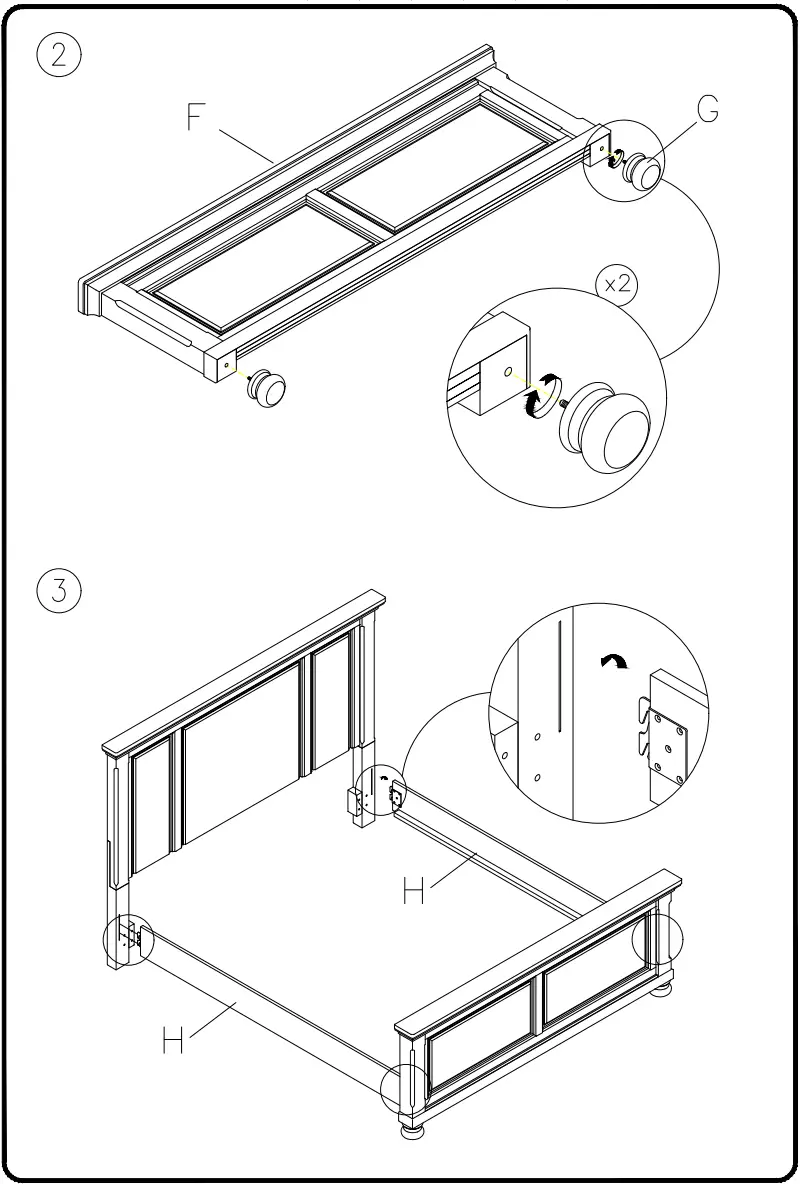 2

F

G

x2

3

H

H