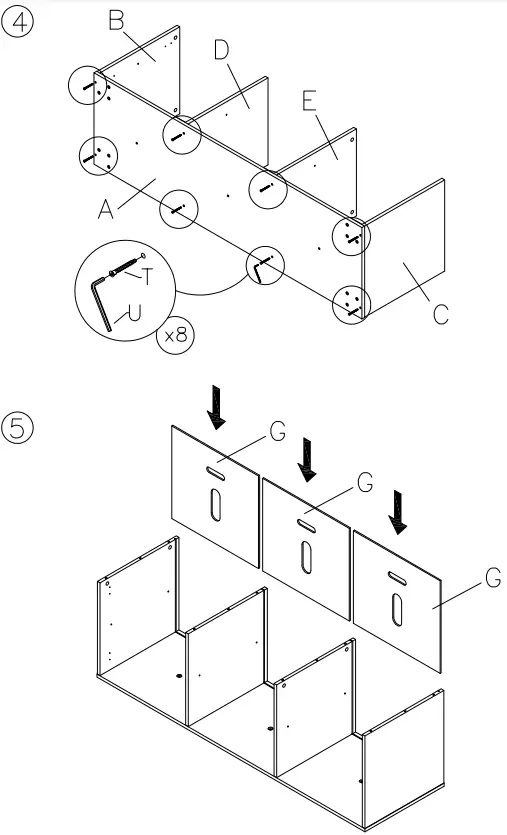 4
B
D
E
A
T
U
x8
C

5
G
G
G