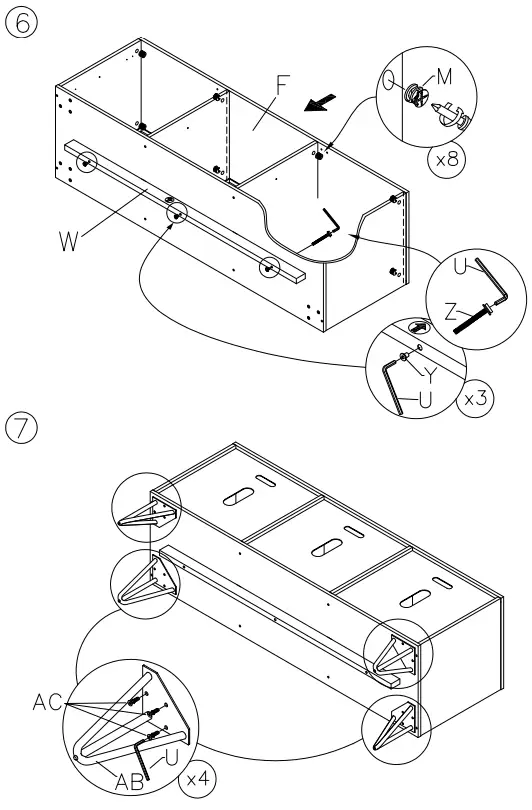 6

F

M

x8

W

U

Z

Y

U

x3

7

AC

AB

U

x4