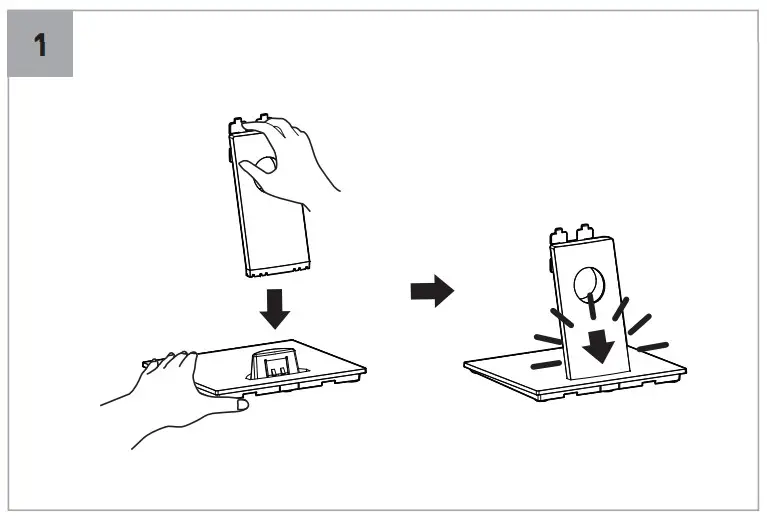 1