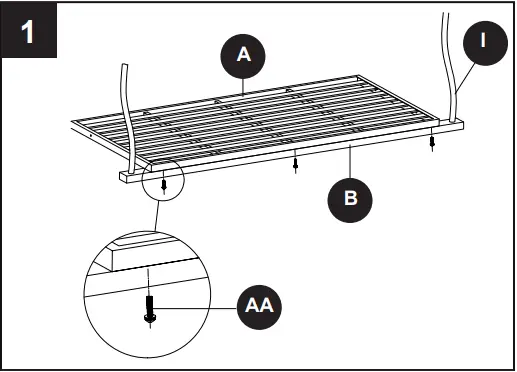 1

A

I

B

AA