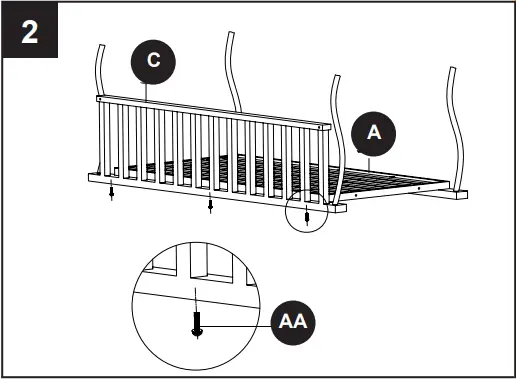 2

C

A

AA